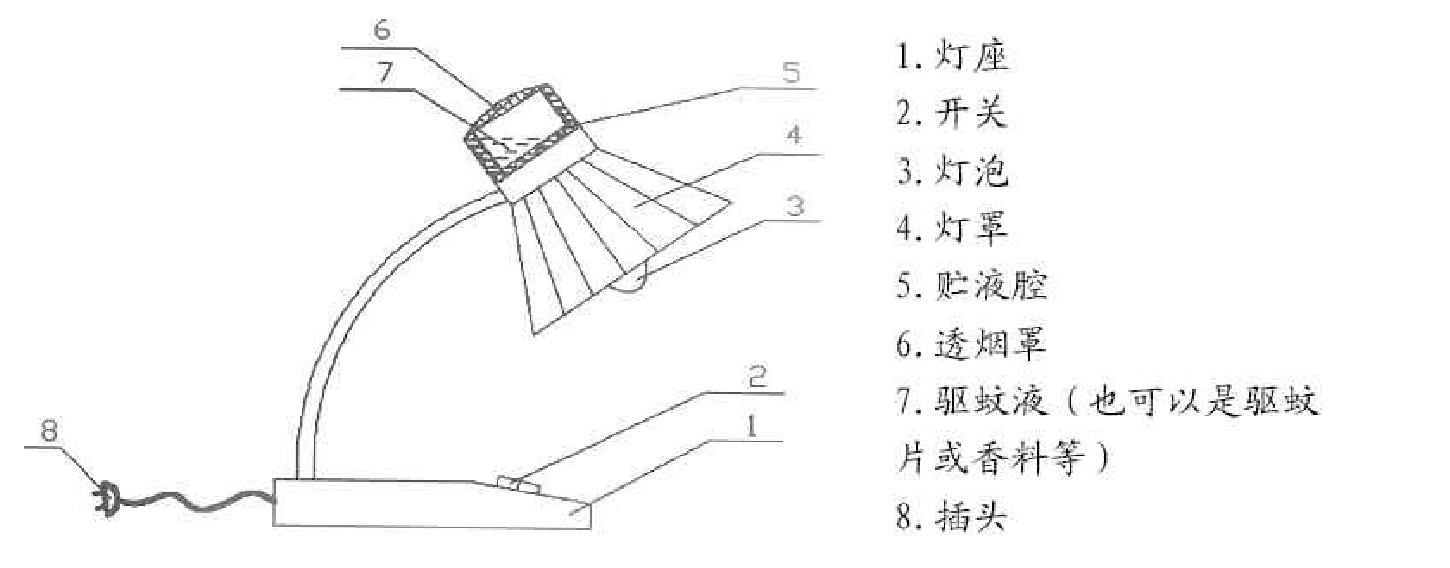 6
7
5
4
3
2
1
8

1. 灯座
2. 开关
3. 灯泡
4. 灯罩
5. 贮液腔
6. 透烟罩
7. 驱蚊液（也可以是驱蚊片或香料等）
8. 插头