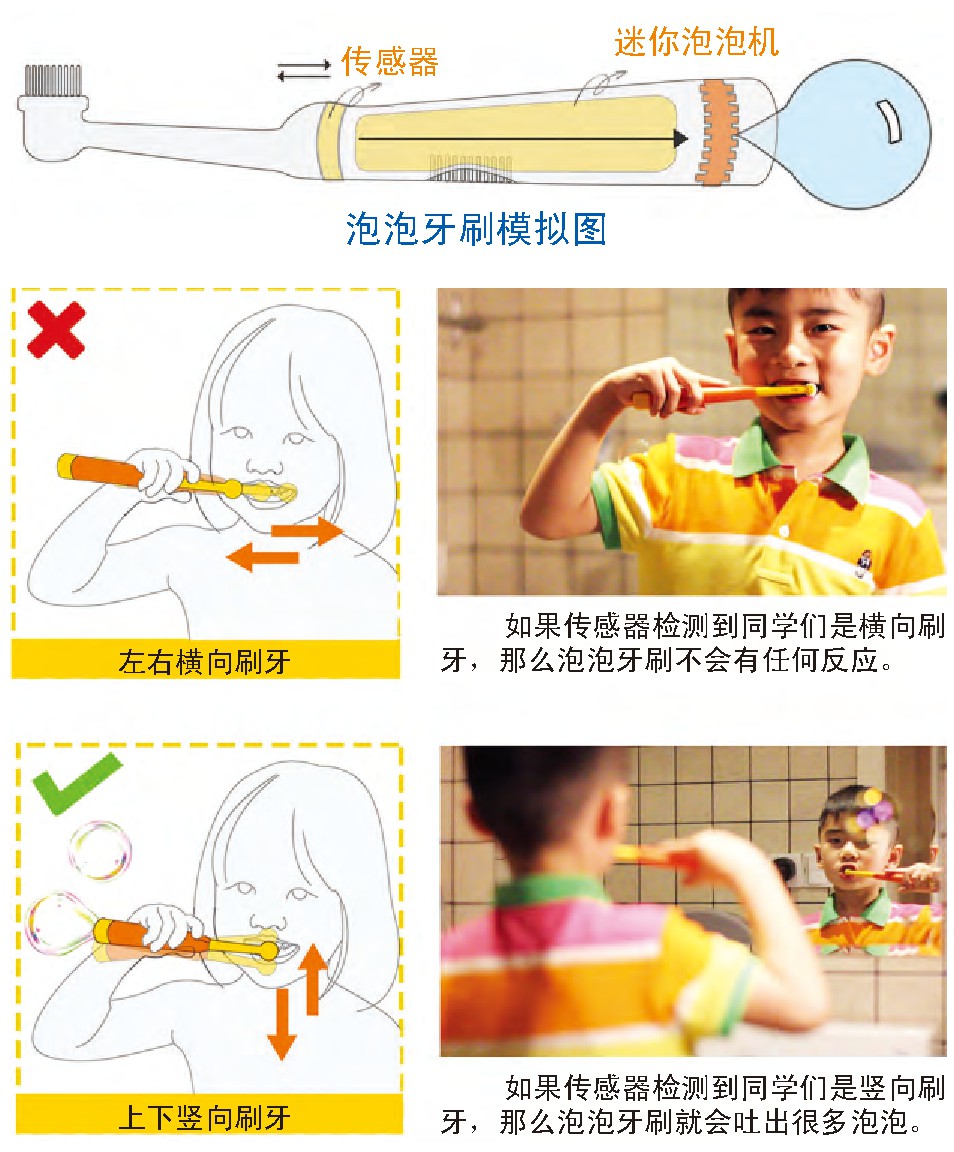 传感器

迷你泡泡机

泡泡牙刷模拟图

左右横向刷牙

如果传感器检测到同学们是横向刷牙，那么泡泡牙刷不会有任何反应。

上下竖向刷牙

如果传感器检测到同学们是竖向刷牙，那么泡泡牙刷就会吐出很多泡泡。