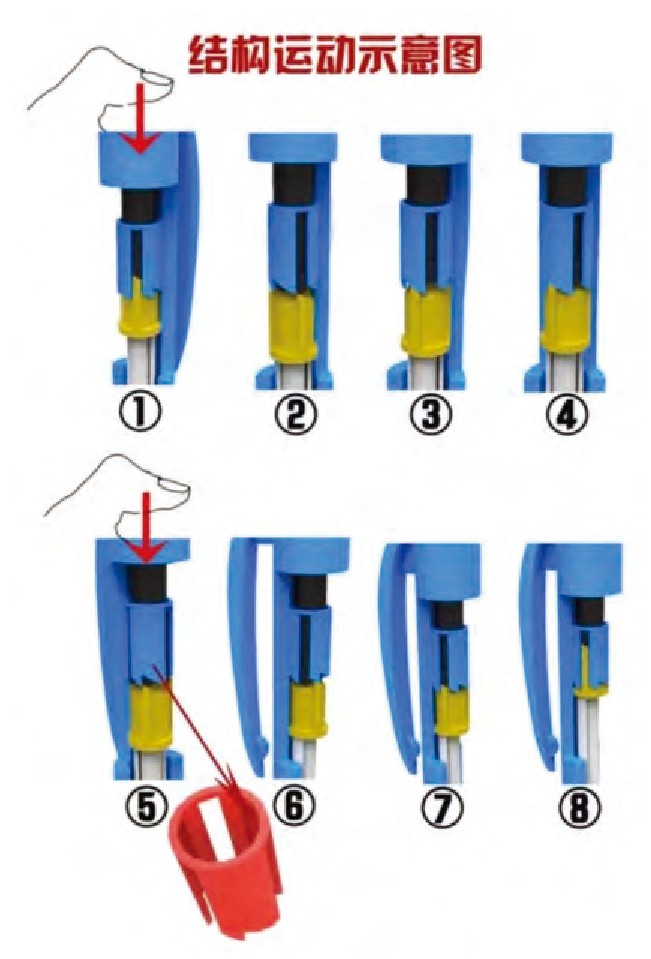 结构运动示意图

①

②

③

④

⑤

⑥

⑦

⑧