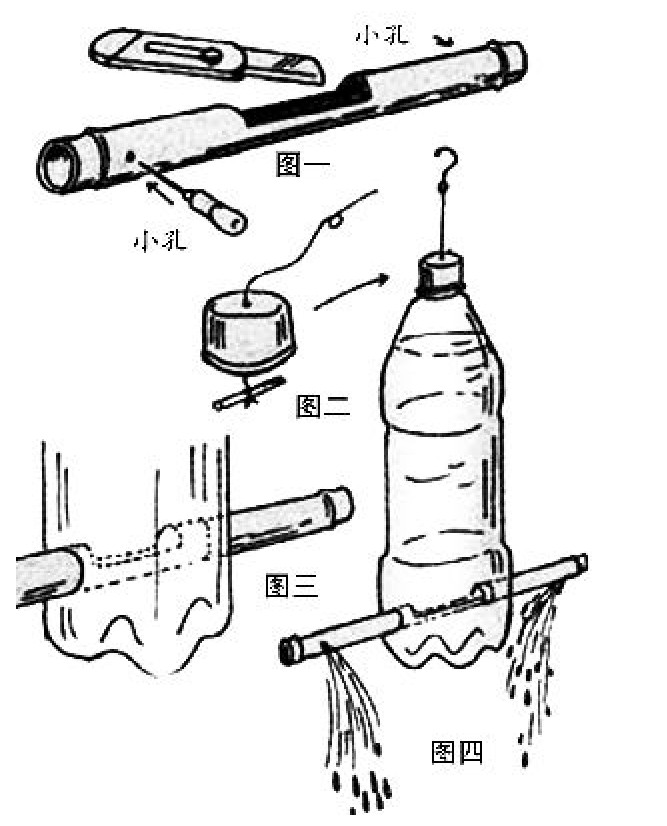 小孔

图一

小孔

图二

图三

图四